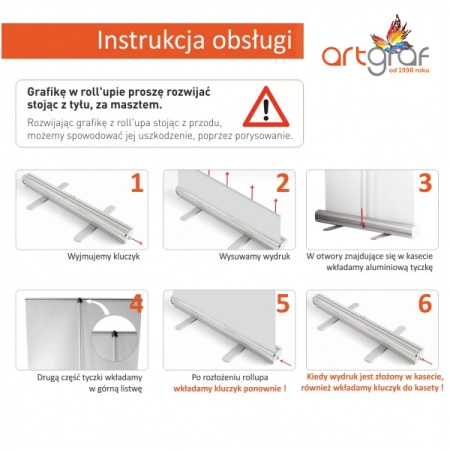 Instrukcja obsługi

artgraf
od 1998 roku

Grafikę w roll'upie proszę rozwijać stojąc z tyłu, za masztem.

Rozwijając grafikę z roll'upa stojąc z przodu, możemy spowodować jej uszkodzenie, poprzez porysowanie.

1

Wyjmujemy kluczyk

2

Wysuwamy wydruk

3

W otwory znajdujące się w kasecie wkładamy aluminiową tyczkę

4

Drugą część tyczki wkładamy w górną listwę

5

Po rozłożeniu rollupa wkładamy kluczyk ponownie !

6

Kiedy wydruk jest złożony w kasecie, również wkładamy kluczyk do kasety !